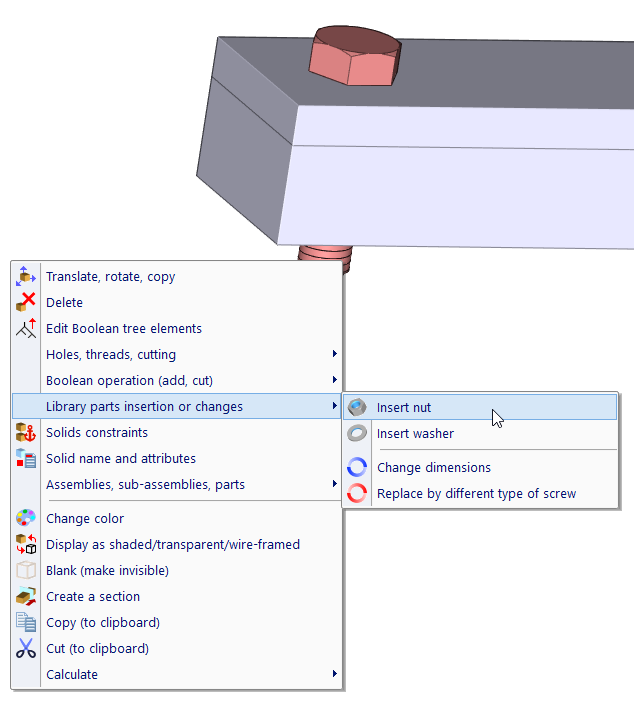 Translate, rotate, copy
Delete
Edit Boolean tree elements
Holes, threads, cutting
Boolean operation (add, cut)
Library parts insertion or changes
Solids constraints
Solid name and attributes
Assemblies, sub-assemblies, parts
Change color
Display as shaded/transparent/wire-framed
Blank (make invisible)
Create a section
Copy (to clipboard)
Cut (to clipboard)
Calculate

Insert nut
Insert washer
Change dimensions
Replace by different type of screw